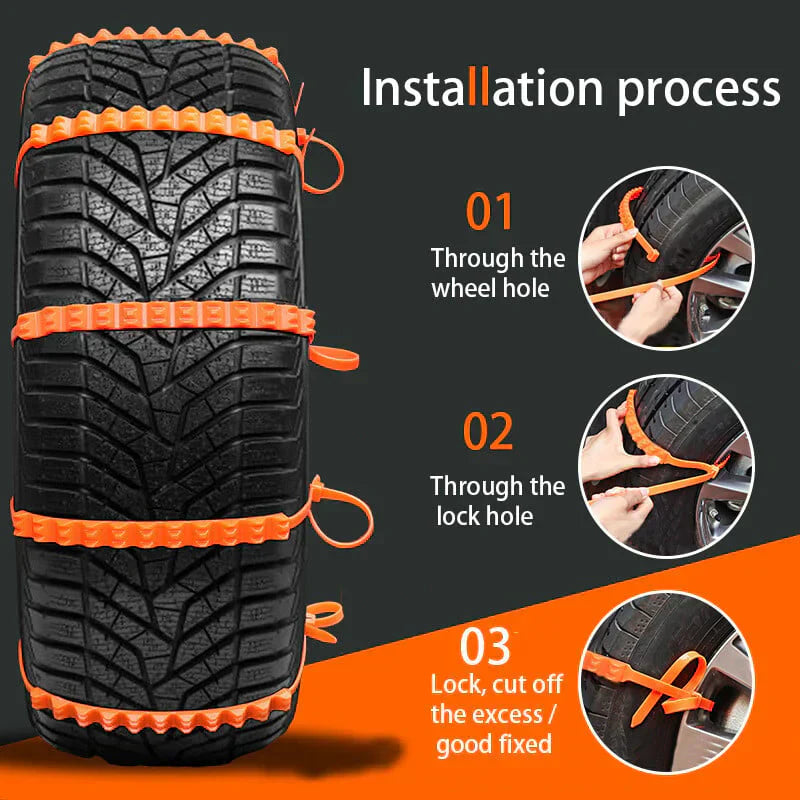 Installation process

01
Through the wheel hole

02
Through the lock hole

03
Lock, cut off the excess / good fixed